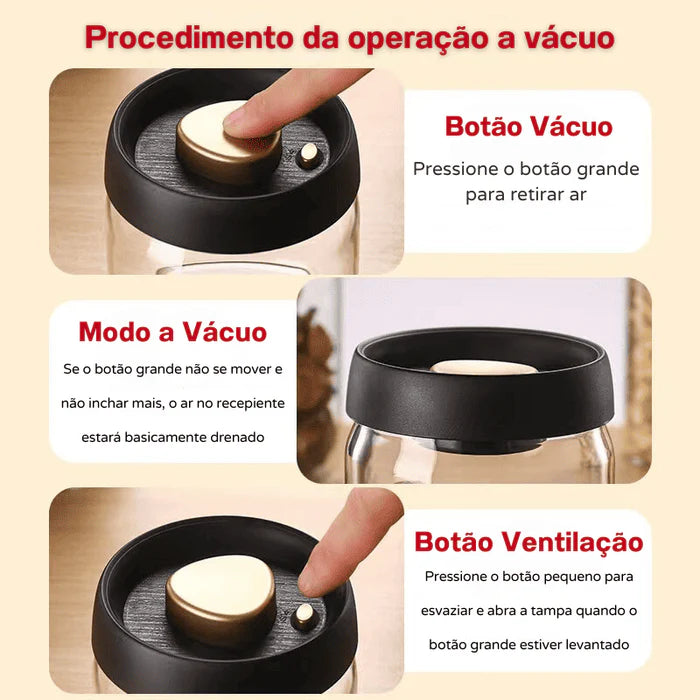 Procedimento da operação a vácuo

Botão Vácuo

Pressione o botão grande para retirar ar

Modo a Vácuo

Se o botão grande não se mover e não inchar mais, o ar no recepiente estará basicamente drenado

Botão Ventilação

Pressione o botão pequeno para esvaziar e abra a tampa quando o botão grande estiver levantado