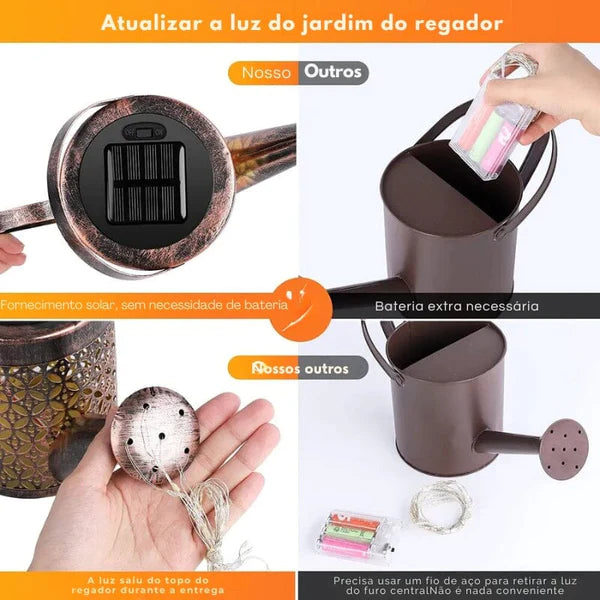 Atualizar a luz do jardim do regador

Nosso Outros

Fornecimento solar, sem necessidade de bateria

Bateria extra necessária

Nossos outros

A luz saiu do topo do regador durante a entrega

Precisa usar um fio de aço para retirar a luz do furo centralNão é nada conveniente