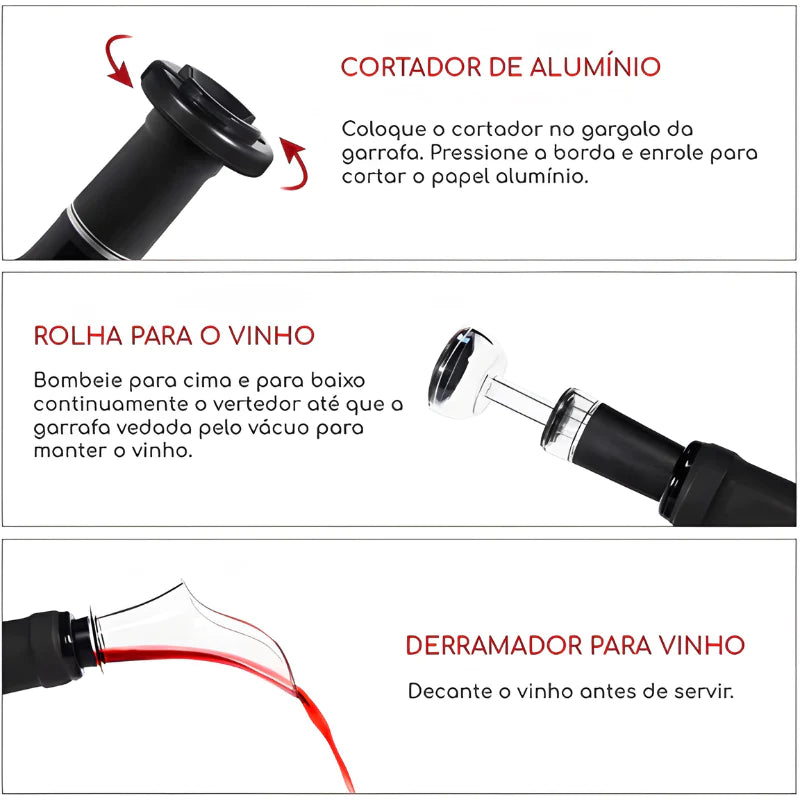 CORTADOR DE ALUMÍNIO

Coloque o cortador no gargalo da garrafa. Pressione a borda e enrole para cortar o papel alumínio.

ROLHA PARA O VINHO

Bombeie para cima e para baixo continuamente o vertedor até que a garrafa vedada pelo vácuo para manter o vinho.

DERRAMADOR PARA VINHO

Decante o vinho antes de servir.